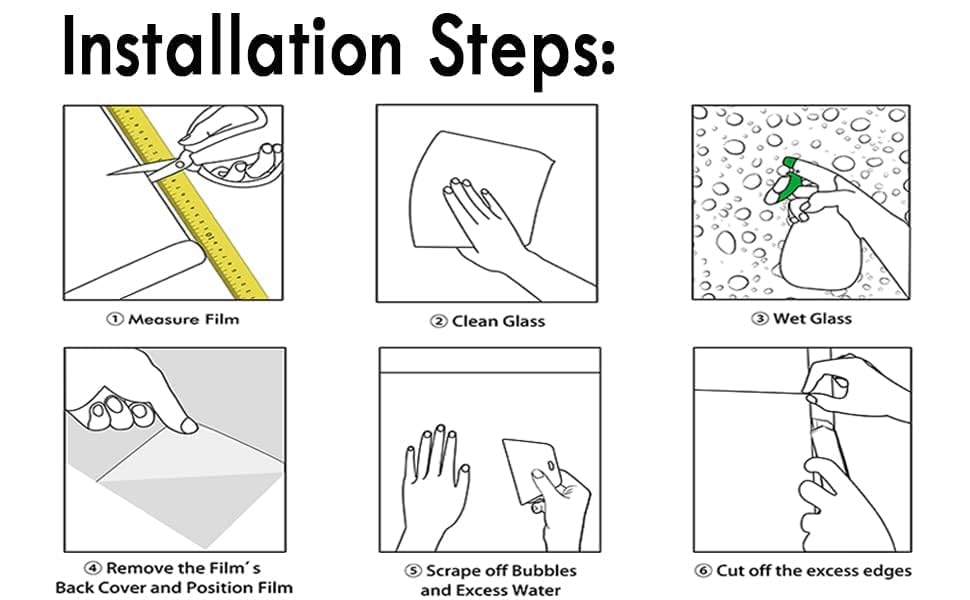 Installation Steps:

① Measure Film

② Clean Glass

③ Wet Glass

④ Remove the Film´s Back Cover and Position Film

⑤ Scrape off Bubbles and Excess Water

⑥ Cut off the excess edges